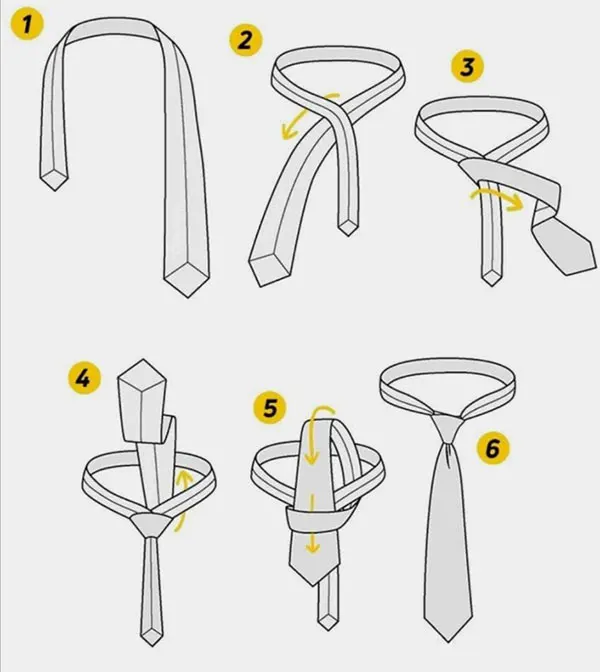 1
2
3
4
5
6